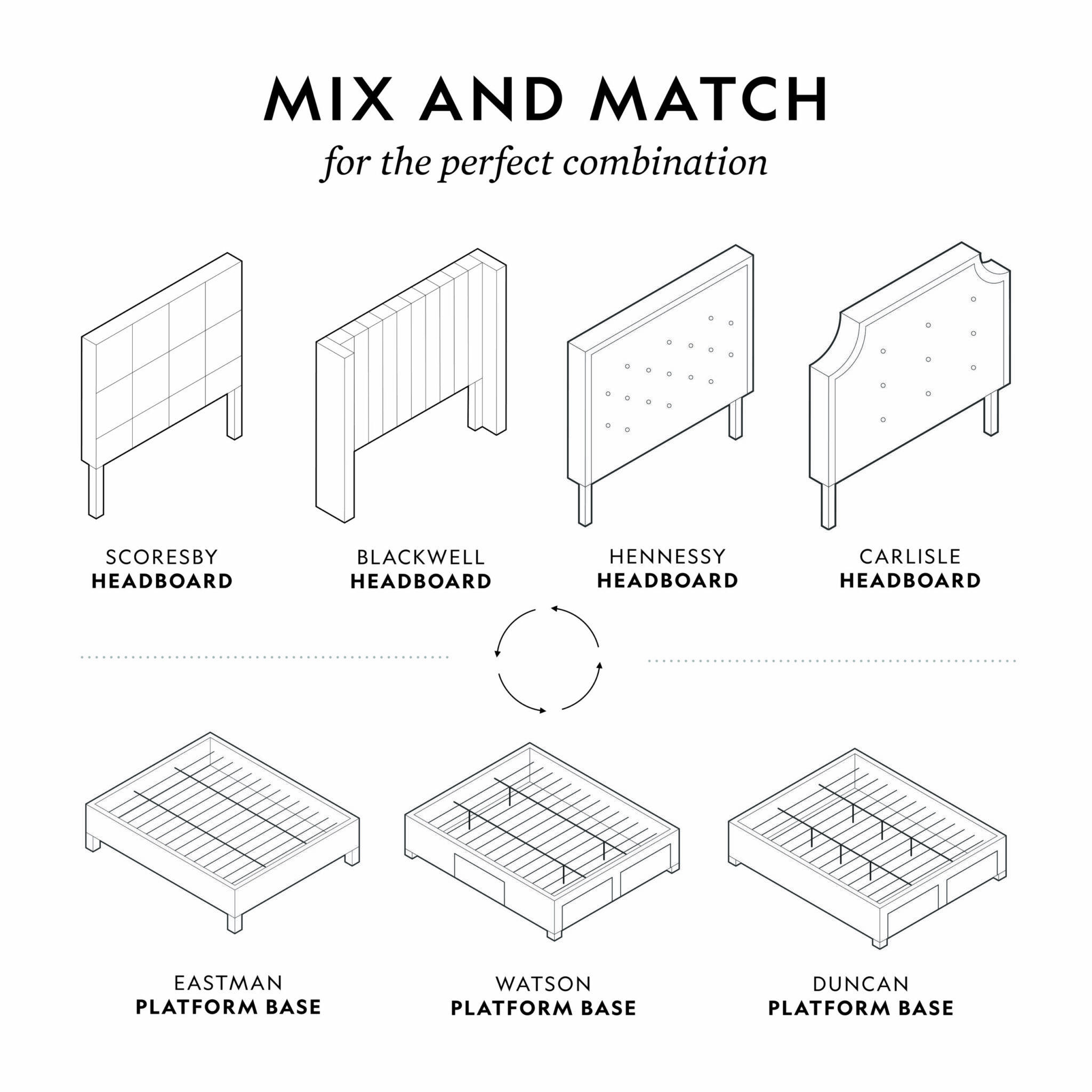 MIX AND MATCH

for the perfect combination

SCORESBY
HEADBOARD

BLACKWELL
HEADBOARD

HENNESSY
HEADBOARD

CARLISLE
HEADBOARD

EASTMAN
PLATFORM BASE

WATSON
PLATFORM BASE

DUNCAN
PLATFORM BASE