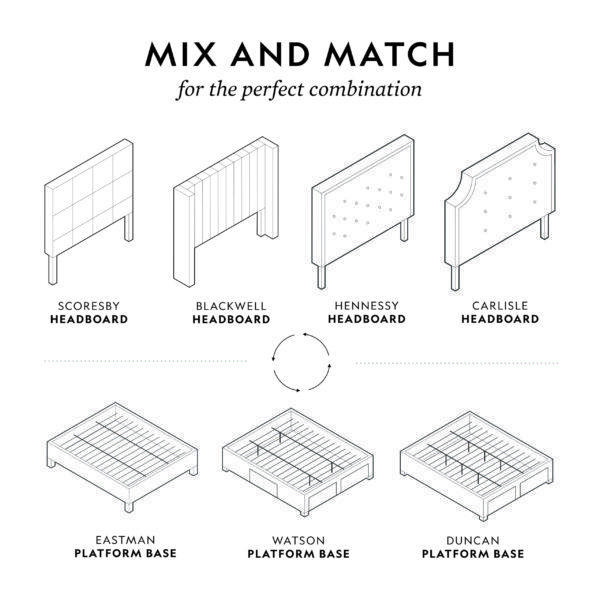 MIX AND MATCH
for the perfect combination

SCORESBY
HEADBOARD

BLACKWELL
HEADBOARD

HENNESSY
HEADBOARD

CARLISLE
HEADBOARD

EASTMAN
PLATFORM BASE

WATSON
PLATFORM BASE

DUNCAN
PLATFORM BASE